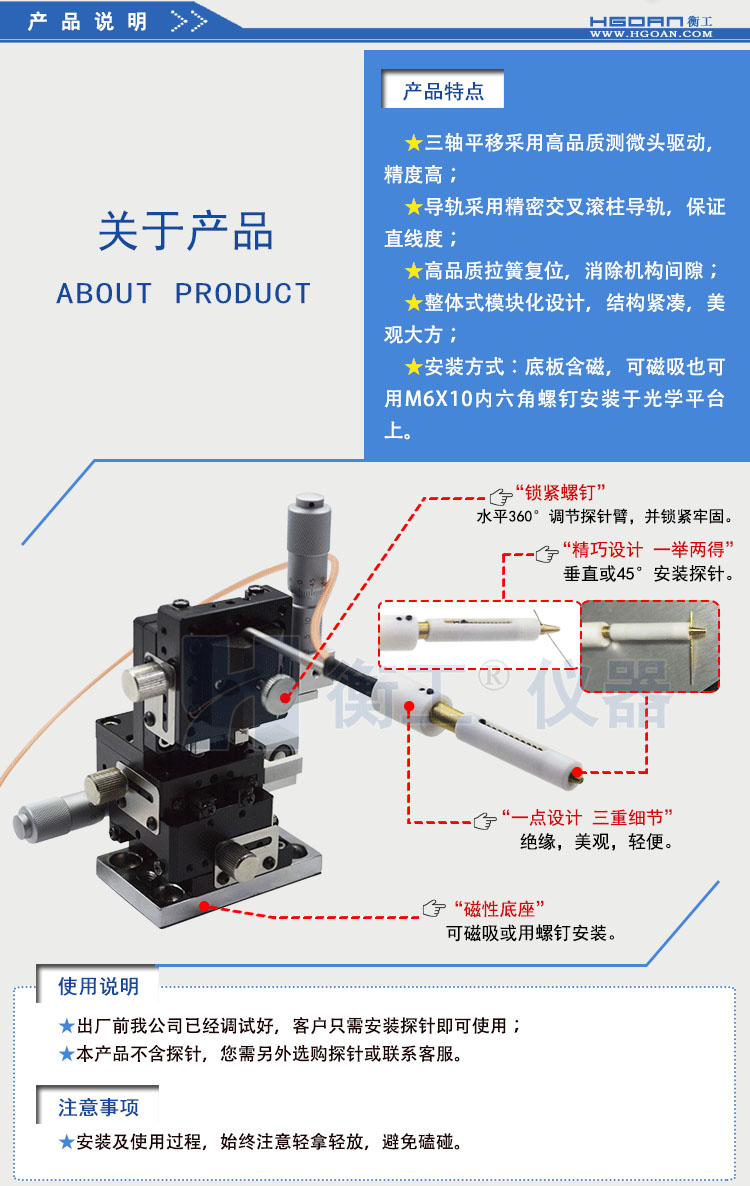 产品说明 >>

HGOAN 衡工
WWW.HGOAN.COM

关于产品
ABOUT PRODUCT

产品特点

★三轴平移采用高品质测微头驱动，精度高；
★导轨采用精密交叉滚柱导轨，保证直线度；
★高品质拉簧复位，消除机构间隙；
★整体式模块化设计，结构紧凑，美观大方；
★安装方式：底板含磁，可磁吸也可用M6X10内六角螺钉安装于光学平台上。

“锁紧螺钉”
水平360°调节探针臂，并锁紧牢固。

“精巧设计 一举两得”
垂直或45°安装探针。

衡工® 仪器

“一点设计 三重细节”
绝缘，美观，轻便。

“磁性底座”
可磁吸或用螺钉安装。

使用说明

★出厂前我公司已经调试好，客户只需安装探针即可使用；
★本产品不含探针，您需另外选购探针或联系客服。

注意事项

★安装及使用过程，始终注意轻拿轻放，避免磕碰。